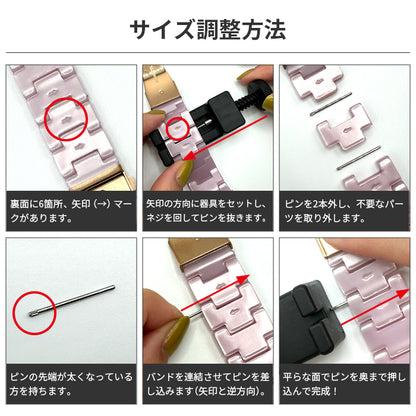 サイズ調整方法

裏面に6箇所、矢印（→）マークがあります。

矢印の方向に器具をセットし、ネジを回してピンを抜きます。

ピンを2本外し、不要なパーツを取り外します。

ピンの先端が太くなっている方を持ちます。

バンドを連結させてピンを差し込みます（矢印と逆方向）。

平らな面でピンを奥まで押し込んで完成！