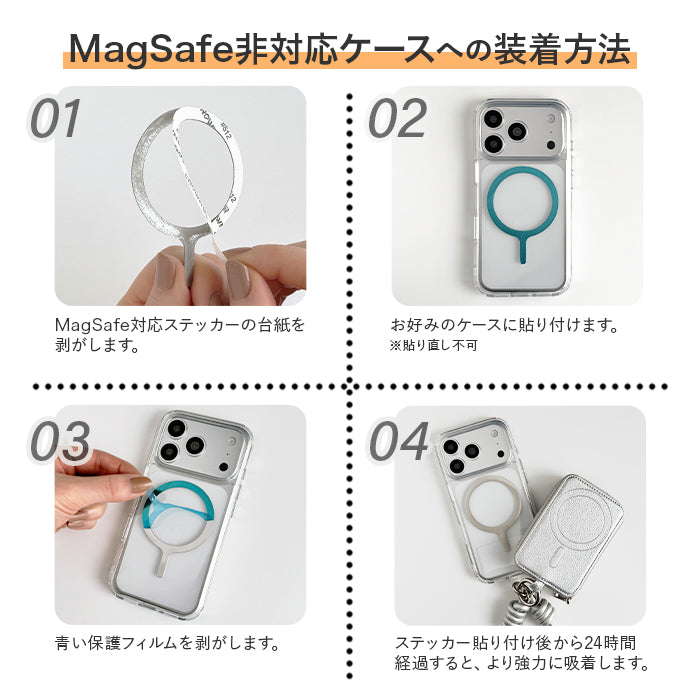 MagSafe非対応ケースへの装着方法

01

MagSafe対応ステッカーの台紙を剥がします。

02

お好みのケースに貼り付けます。
※貼り直し不可

03

青い保護フィルムを剥がします。

04

ステッカー貼り付け後から24時間経過すると、より強力に吸着します。