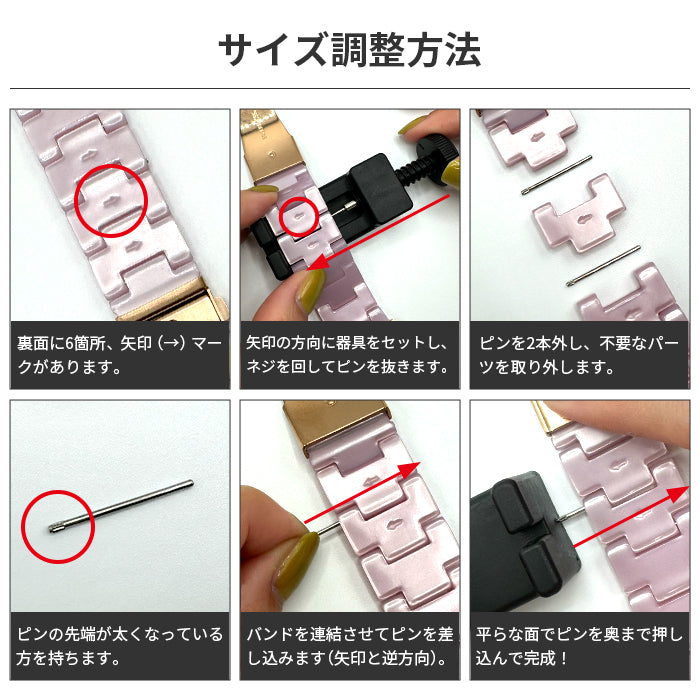 サイズ調整方法

裏面に6箇所、矢印（→）マークがあります。

矢印の方向に器具をセットし、ネジを回してピンを抜きます。

ピンを2本外し、不要なパーツを取り外します。

ピンの先端が太くなっている方を持ちます。

バンドを連結させてピンを差し込みます（矢印と逆方向）。

平らな面でピンを奥まで押し込んで完成！